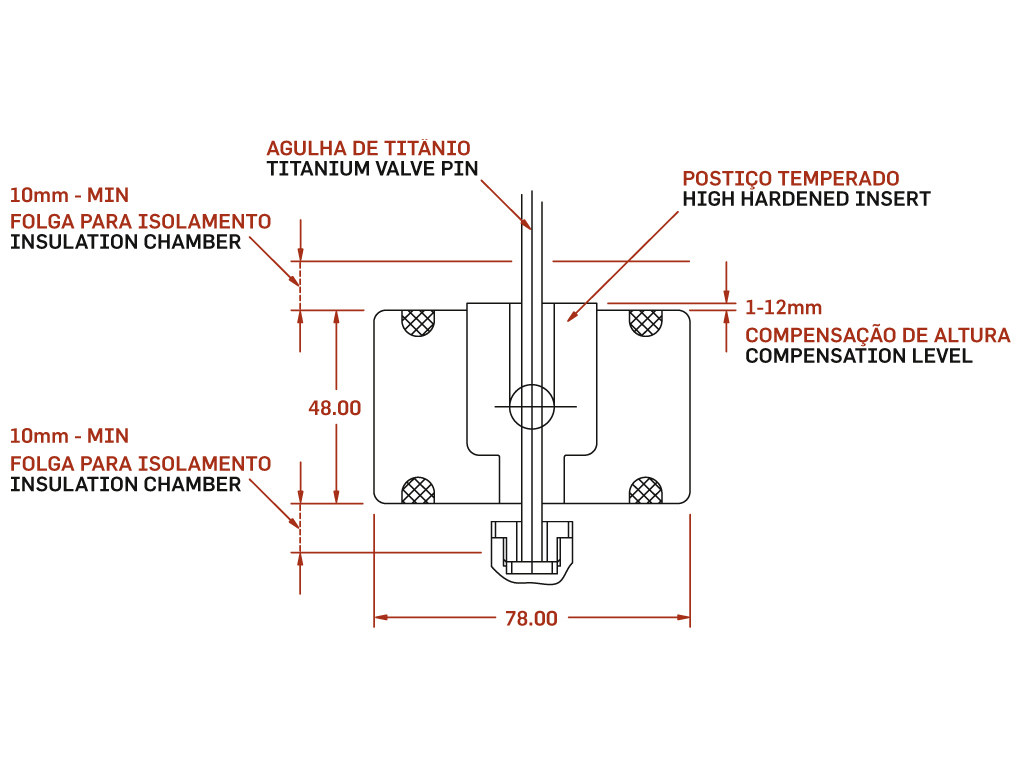 AGULHA DE TITÂNIO
TITANIUM VALVE PIN

POSTIÇO TEMPERADO
HIGH HARDENED INSERT

10mm - MIN
FOLGA PARA ISOLAMENTO
INSULATION CHAMBER

1-12mm
COMPENSAÇÃO DE ALTURA
COMPENSATION LEVEL

48.00

10mm - MIN
FOLGA PARA ISOLAMENTO
INSULATION CHAMBER

78.00